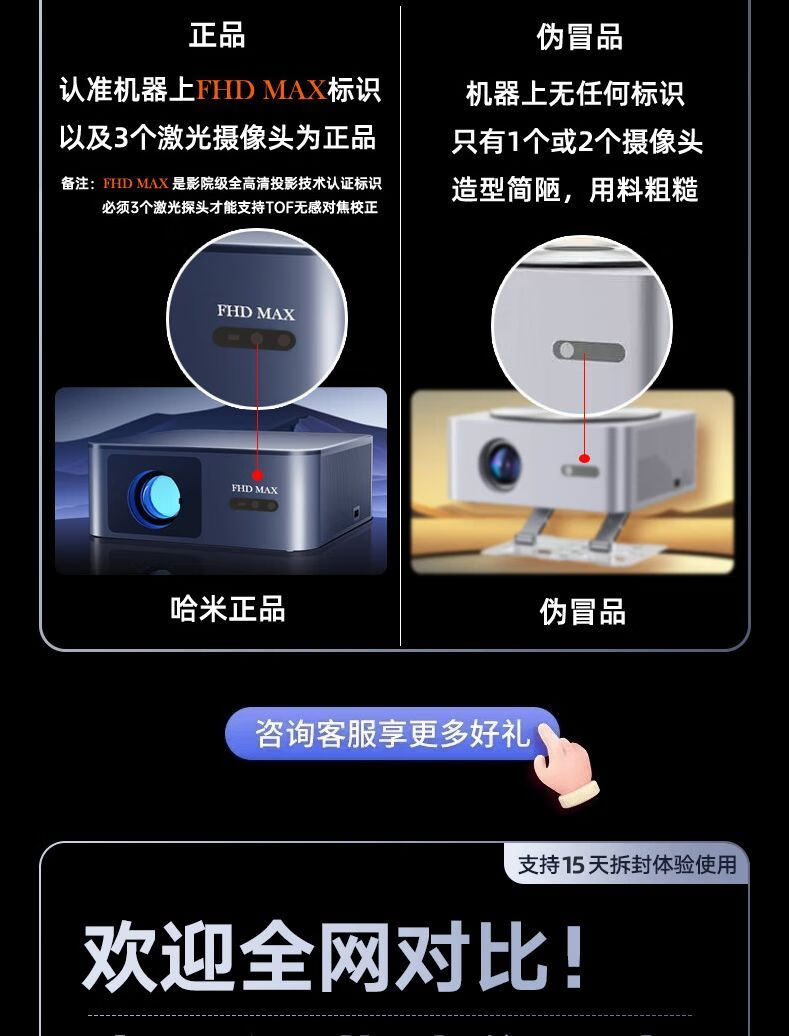 正品

认准机器上FHD MAX标识
以及3个激光摄像头为正品

备注：FHD MAX 是影院级全高清投影技术认证标识
必须3个激光探头才能支持TOF无感对焦校正

FHD MAX

FHD MAX

哈米正品

伪冒品

机器上无任何标识
只有1个或2个摄像头
造型简陋，用料粗糙

伪冒品

咨询客服享更多好礼

支持15天拆封体验使用

欢迎全网对比！